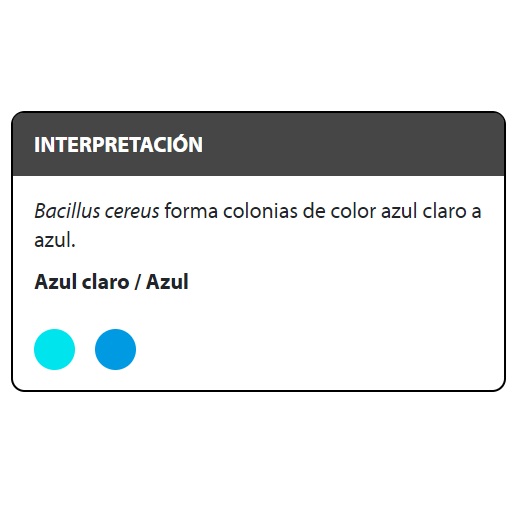 INTERPRETACIÓN

Bacillus cereus forma colonias de color azul claro a azul.

Azul claro / Azul